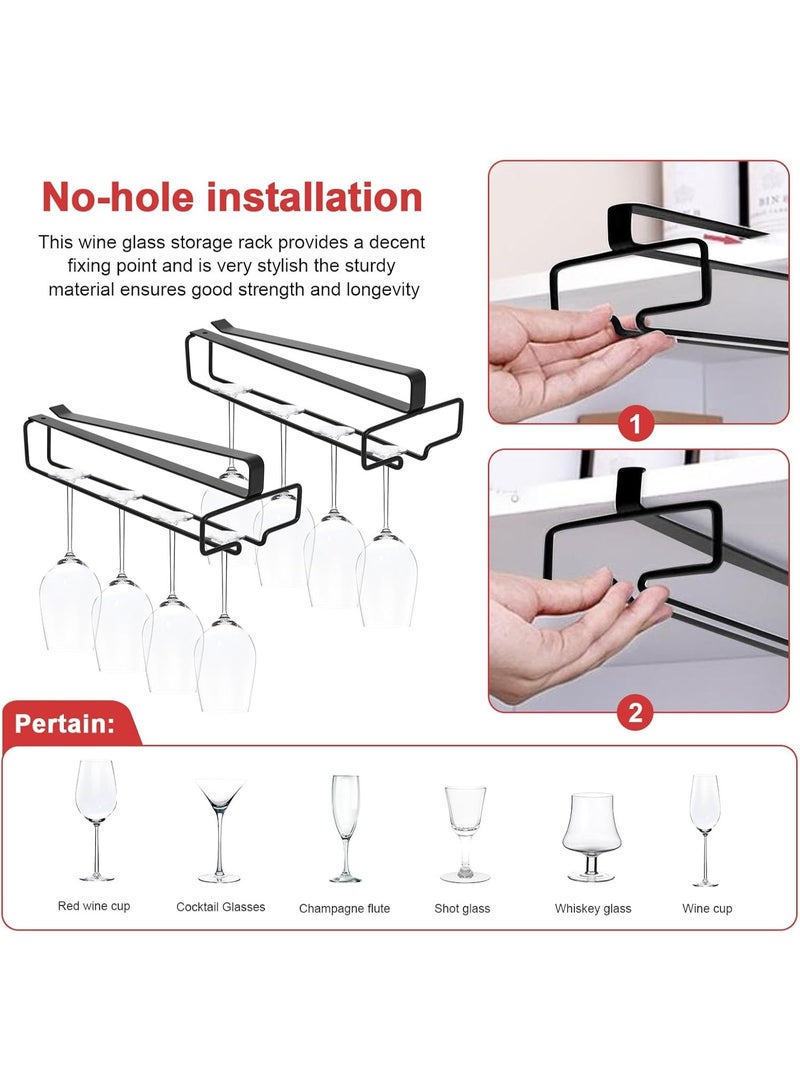 No-hole installation

This wine glass storage rack provides a decent fixing point and is very stylish the sturdy material ensures good strength and longevity

1

2

Pertain:

Red wine cup

Cocktail Glasses

Champagne flute

Shot glass

Whiskey glass

Wine cup